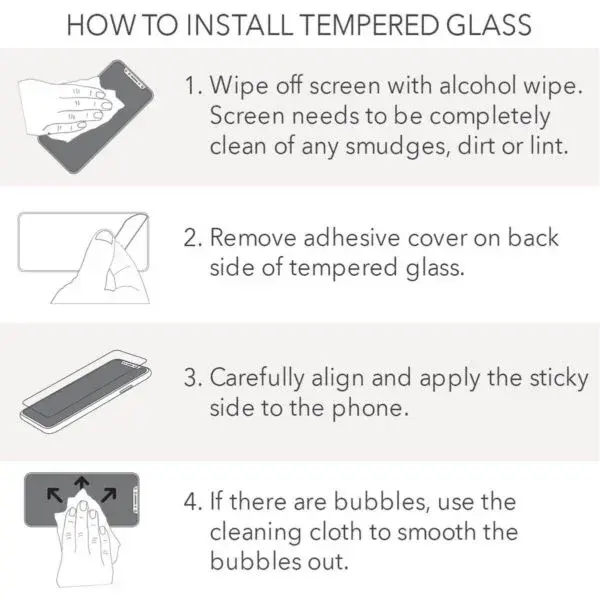 HOW TO INSTALL TEMPERED GLASS

1. Wipe off screen with alcohol wipe. Screen needs to be completely clean of any smudges, dirt or lint.

2. Remove adhesive cover on back side of tempered glass.

3. Carefully align and apply the sticky side to the phone.

4. If there are bubbles, use the cleaning cloth to smooth the bubbles out.